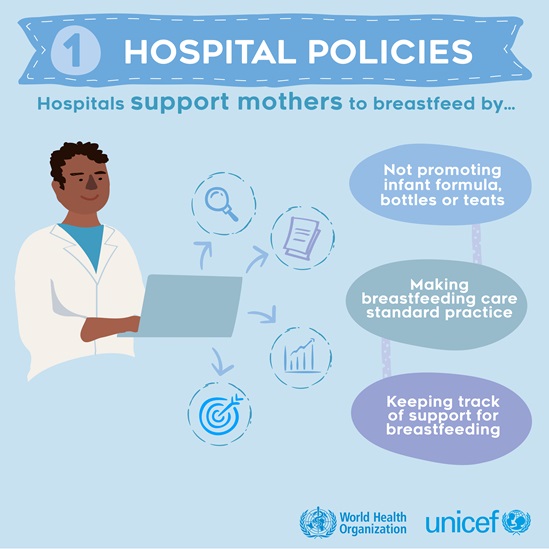 1 HOSPITAL POLICIES

Hospitals support mothers to breastfeed by...

Not promoting infant formula, bottles or teats

Making breastfeeding care standard practice

Keeping track of support for breastfeeding

World Health Organization

unicef