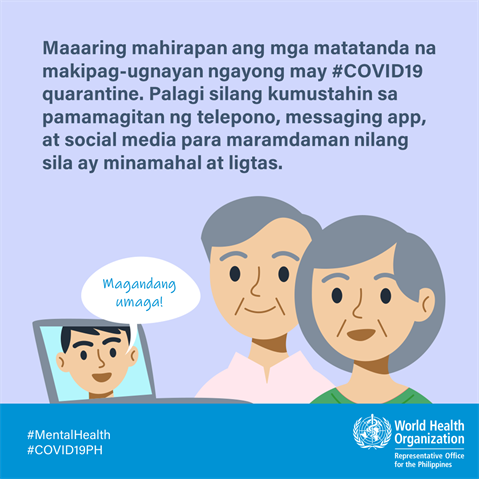 Maaaring mahirapan ang mga matatanda na makipag-ugnayan ngayong may #COVID19 quarantine. Palagi silang kumustahin sa pamamagitan ng telepono, messaging app, at social media para maramdaman nilang sila ay minamahal at ligtas.

Magandang umaga!

#MentalHealth
#COVID19PH

World Health Organization
Representative Office for the Philippines