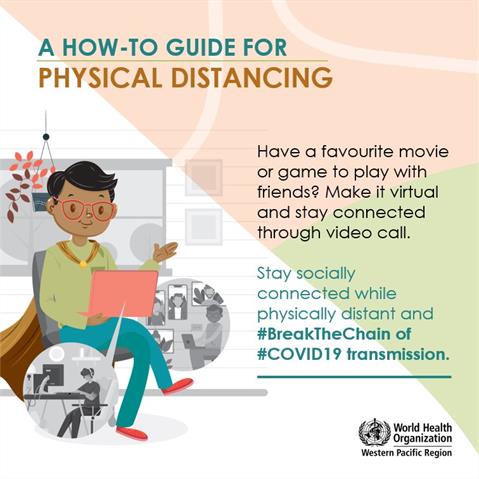 A HOW-TO GUIDE FOR
PHYSICAL DISTANCING

Have a favourite movie or game to play with friends? Make it virtual and stay connected through video call.

Stay socially connected while physically distant and #BreakTheChain of #COVID19 transmission.

World Health Organization
Western Pacific Region